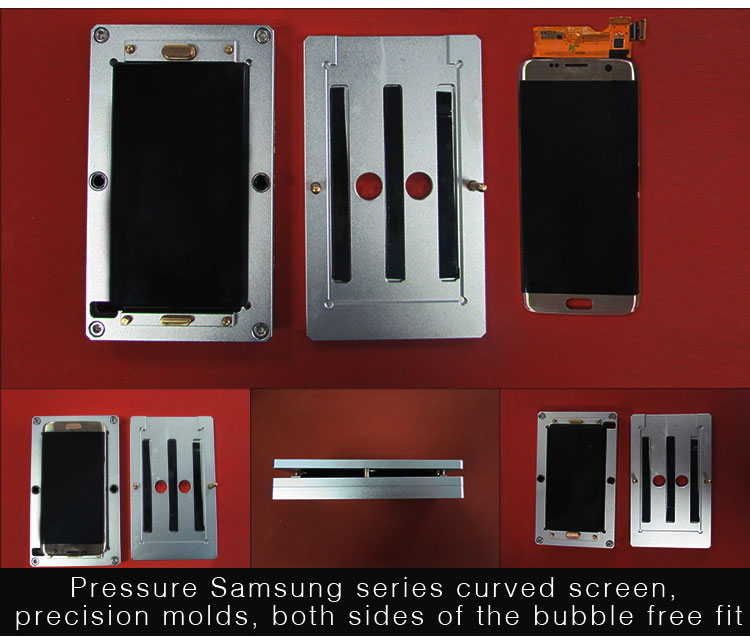 Pressure Samsung series curved screen, precision molds, both sides of the bubble free fit