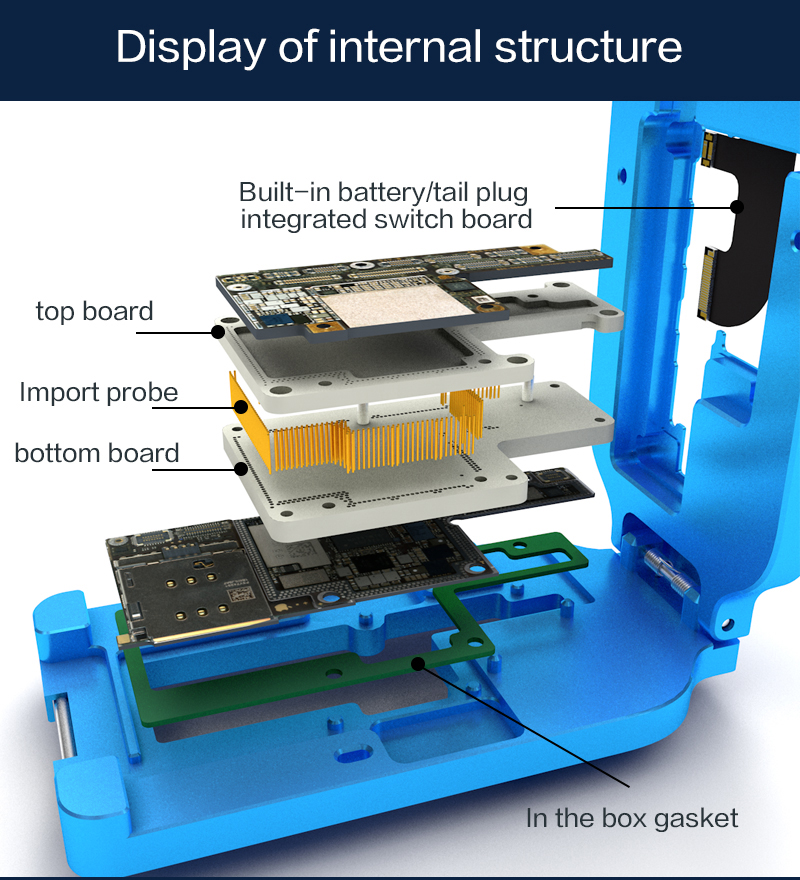 Display of internal structure

Built-in battery/tail plug integrated switch board

top board

Import probe

bottom board

In the box gasket